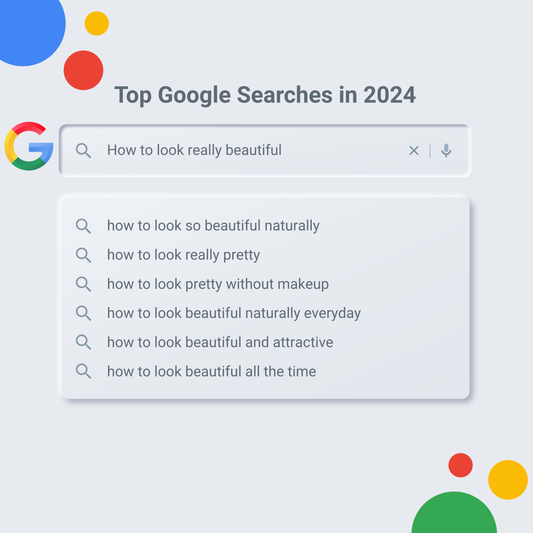 Top Google Searches in 2024

How to look really beautiful

how to look so beautiful naturally
how to look really pretty
how to look pretty without makeup
how to look beautiful naturally everyday
how to look beautiful and attractive
how to look beautiful all the time